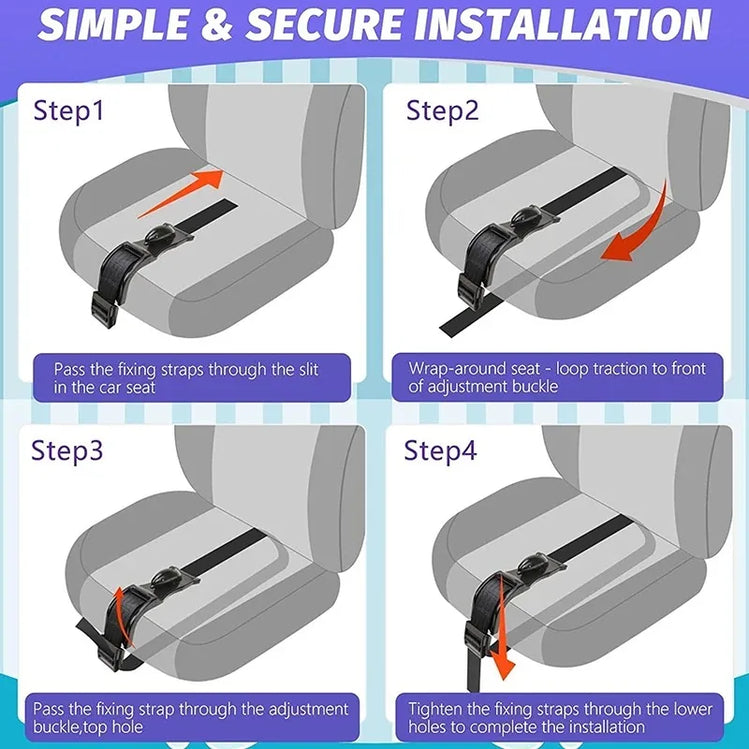 SIMPLE & SECURE INSTALLATION

Step1

Pass the fixing straps through the slit in the car seat

Step2

Wrap-around seat - loop traction to front of adjustment buckle

Step3

Pass the fixing strap through the adjustment buckle,top hole

Step4

Tighten the fixing straps through the lower holes to complete the installation