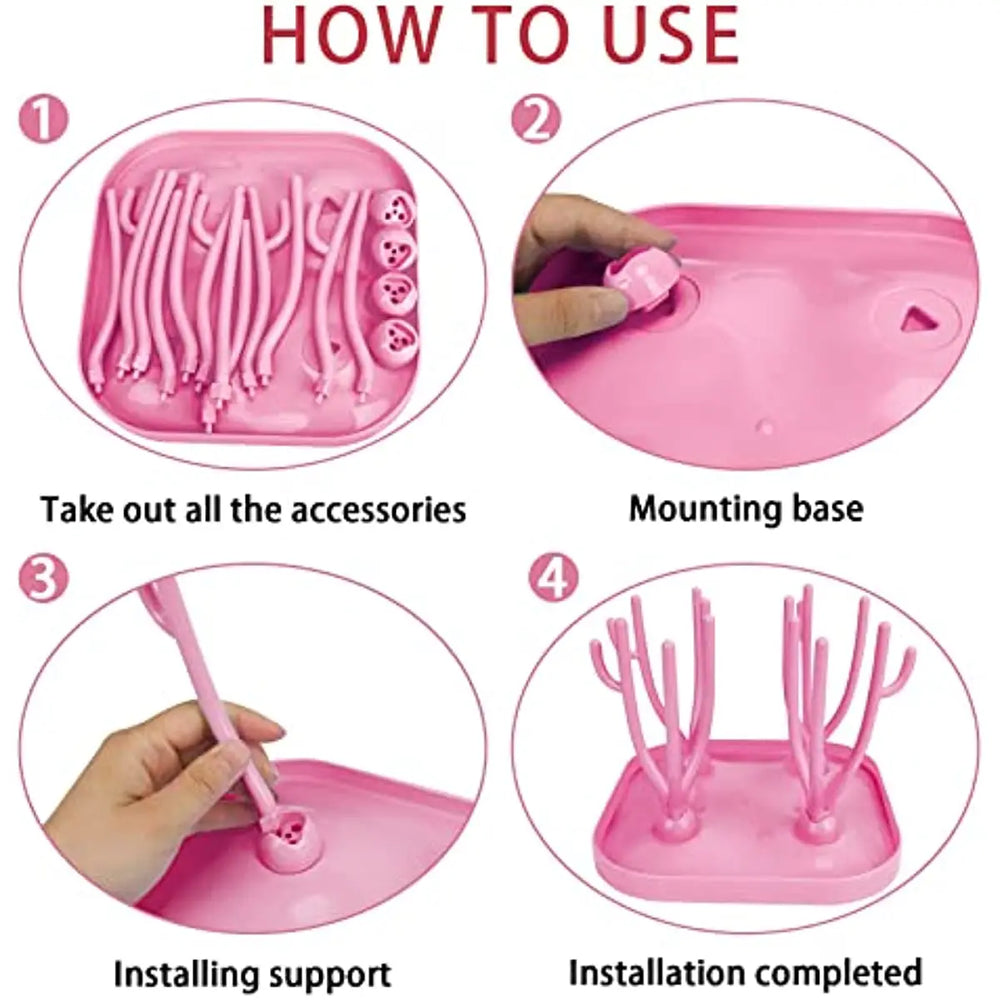 HOW TO USE

1

Take out all the accessories

2

Mounting base

3

Installing support

4

Installation completed