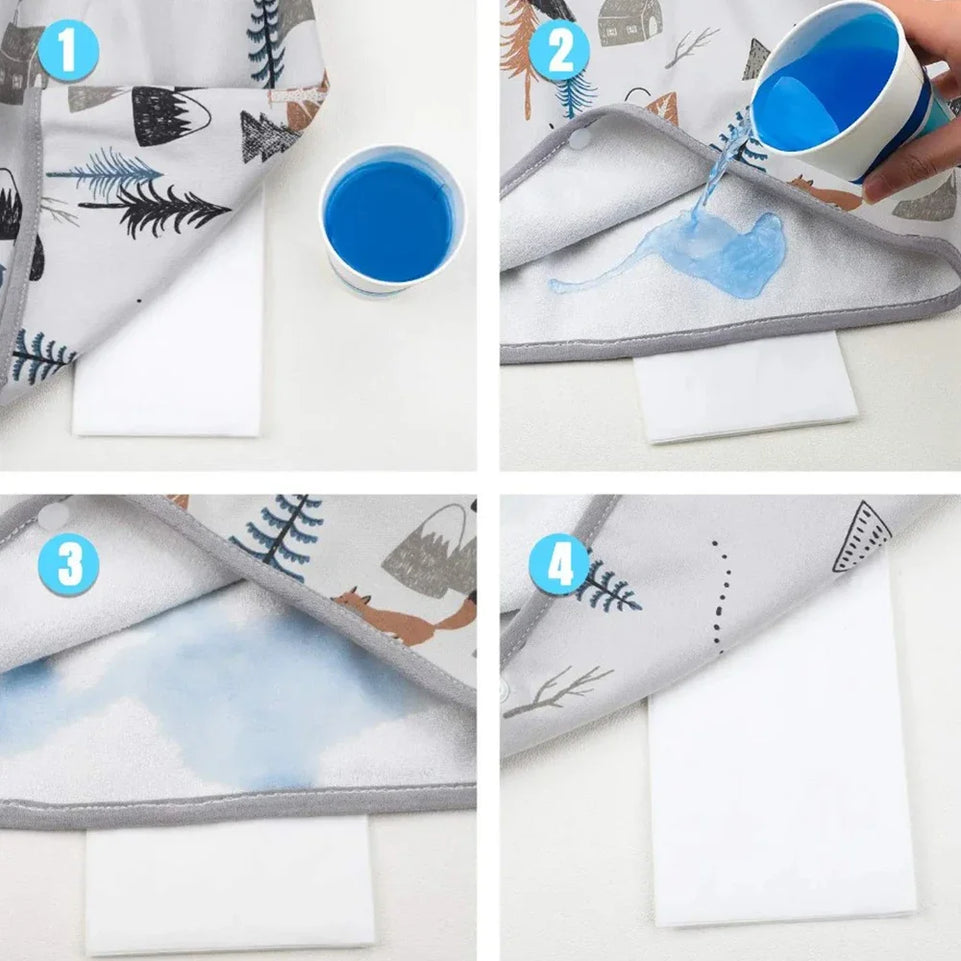 1

2

3

4