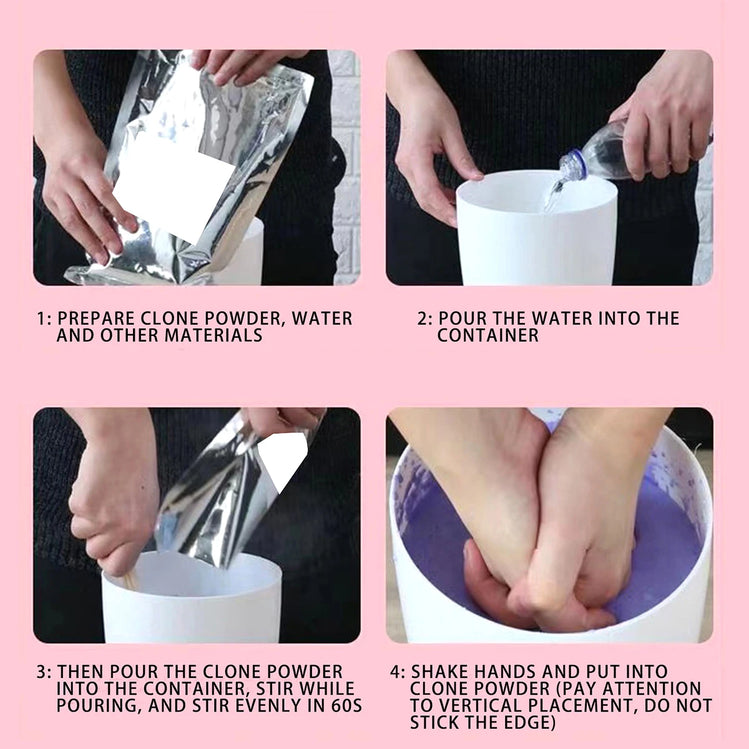 1: PREPARE CLONE POWDER, WATER AND OTHER MATERIALS

2: POUR THE WATER INTO THE CONTAINER

3: THEN POUR THE CLONE POWDER INTO THE CONTAINER, STIR WHILE POURING, AND STIR EVENLY IN 60S

4: SHAKE HANDS AND PUT INTO CLONE POWDER (PAY ATTENTION TO VERTICAL PLACEMENT, DO NOT STICK THE EDGE)